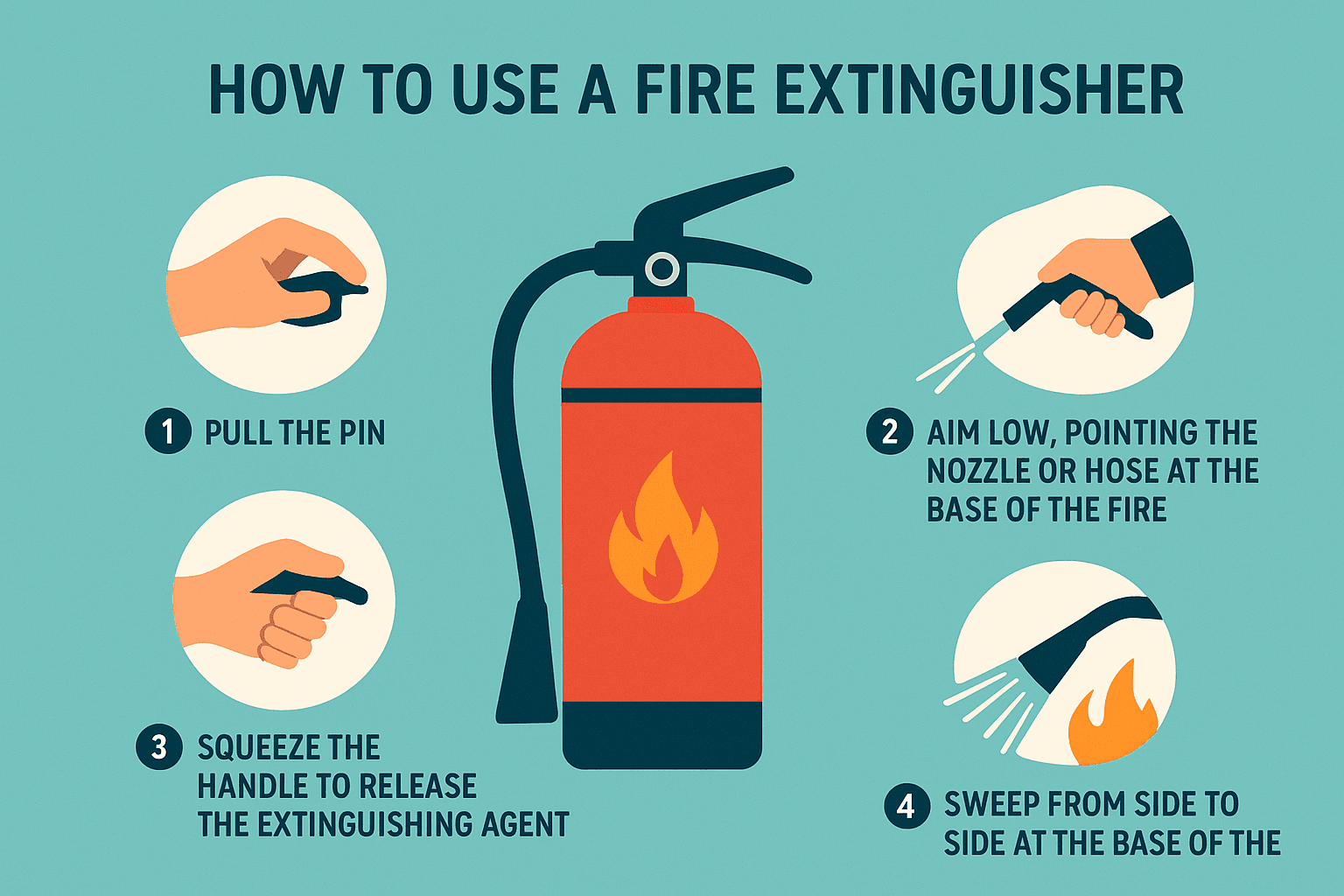 HOW TO USE A FIRE EXTINGUISHER

1 PULL THE PIN

2 AIM LOW, POINTING THE NOZZLE OR HOSE AT THE BASE OF THE FIRE

3 SQUEEZE THE HANDLE TO RELEASE THE EXTINGUISHING AGENT

4 SWEEP FROM SIDE TO SIDE AT THE BASE OF THE